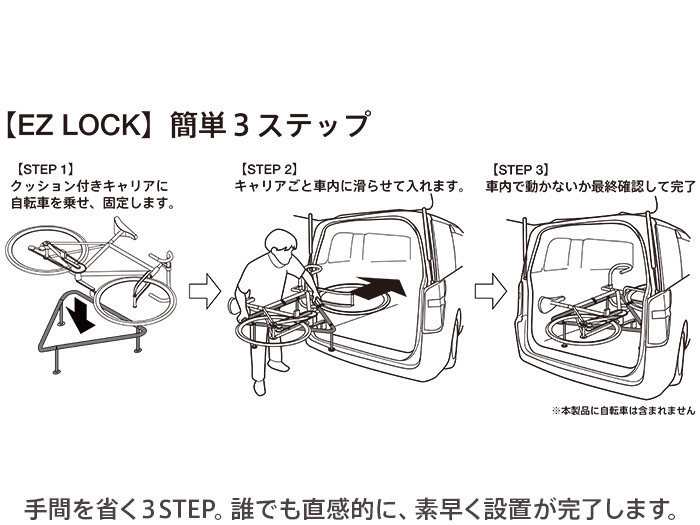 【EZ LOCK】簡単３ステップ

【STEP 1】
クッション付きキャリアに自転車を乗せ、固定します。

【STEP 2】
キャリアごと車内に滑らせて入れます。

【STEP 3】
車内で動かないか最終確認して完了

※本製品に自転車は含まれません

手間を省く3STEP。誰でも直感的に、素早く設置が完了します。