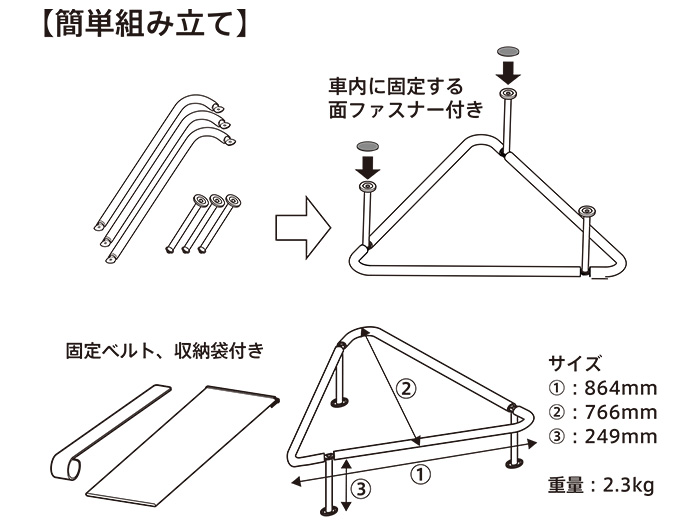 【簡単組み立て】

車内に固定する
面ファスナー付き

固定ベルト、収納袋付き

②

①

③

サイズ
①：864mm
②：766mm
③：249mm

重量：2.3kg