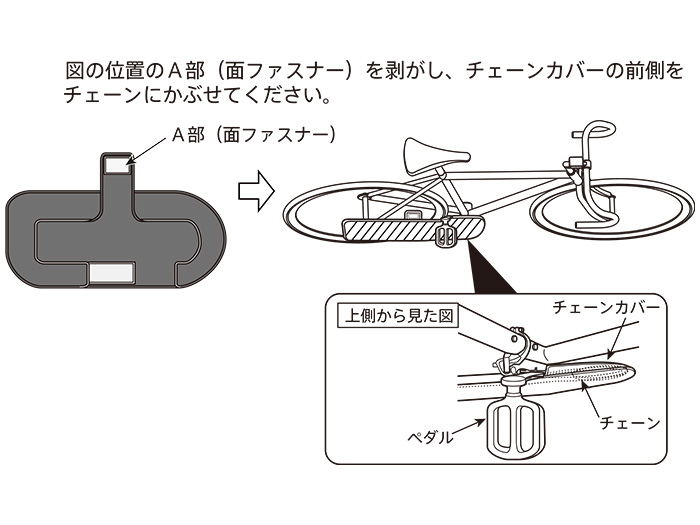 図の位置のＡ部（面ファスナー）を剥がし、チェーンカバーの前側をチェーンにかぶせてください。

Ａ部（面ファスナー）

上側から見た図

チェーンカバー

チェーン

ペダル