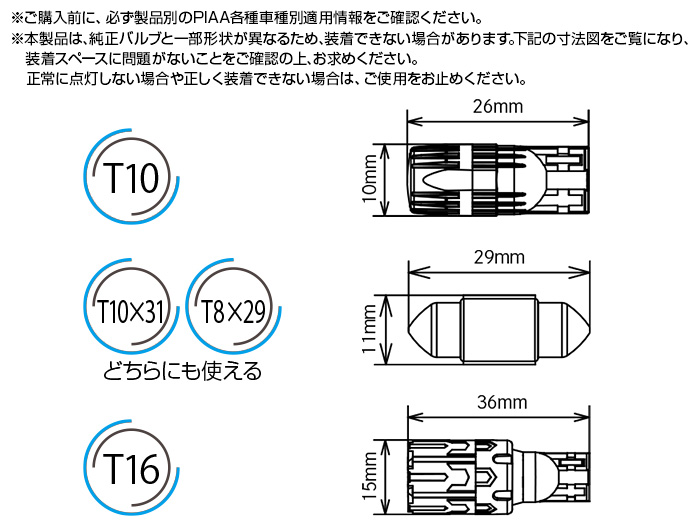 ※ご購入前に、必ず製品別のPIAA各種車種別適用情報をご確認ください。
※本製品は、純正バルブと一部形状が異なるため、装着できない場合があります。下記の寸法図をご覧になり、装着スペースに問題がないことをご確認の上、お求めください。
正常に点灯しない場合や正しく装着できない場合は、ご使用をお止めください。

T10

26mm

10mm

T10×31

T8×29

どちらにも使える

29mm

11mm

T16

36mm

15mm